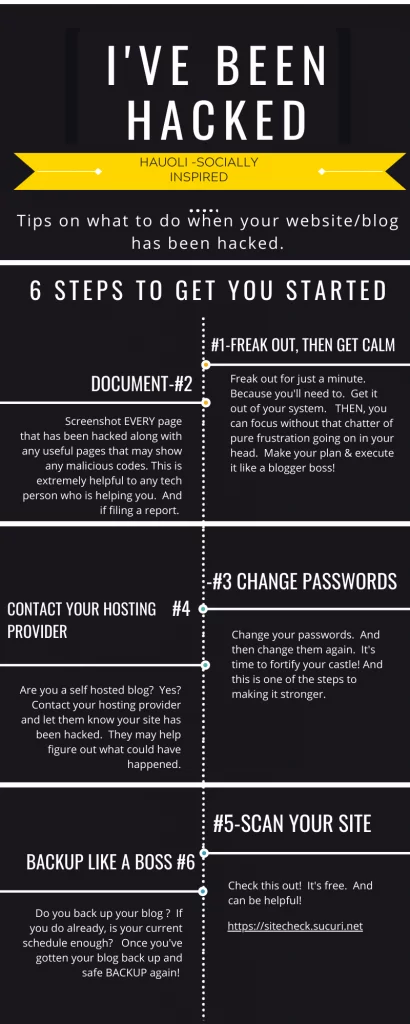 I'VE BEEN HACKED

HAUOLI -SOCIALLY INSPIRED

Tips on what to do when your website/blog has been hacked.

6 STEPS TO GET YOU STARTED

#1-FREAK OUT, THEN GET CALM

Freak out for just a minute. Because you'll need to. Get it out of your system. THEN, you can focus without that chatter of pure frustration going on in your head. Make your plan & execute it like a blogger boss!

DOCUMENT-#2

Screenshot EVERY page that has been hacked along with any useful pages that may show any malicious codes. This is extremely helpful to any tech person who is helping you. And if filing a report.

-#3 CHANGE PASSWORDS

Change your passwords. And then change them again. It's time to fortify your castle! And this is one of the steps to making it stronger.

CONTACT YOUR HOSTING PROVIDER #4

Are you a self hosted blog? Yes? Contact your hosting provider and let them know your site has been hacked. They may help figure out what could have happened.

#5-SCAN YOUR SITE

Check this out! It's free. And can be helpful!

https://sitecheck.sucuri.net

BACKUP LIKE A BOSS #6

Do you back up your blog ? If you do already, is your current schedule enough? Once you've gotten your blog back up and safe BACKUP again!